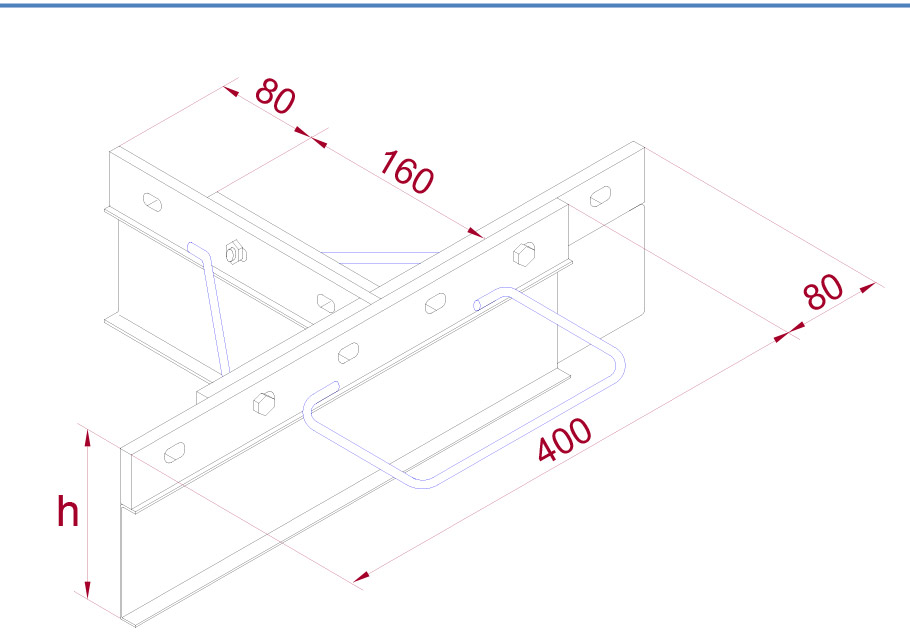 80
160
80
400
h