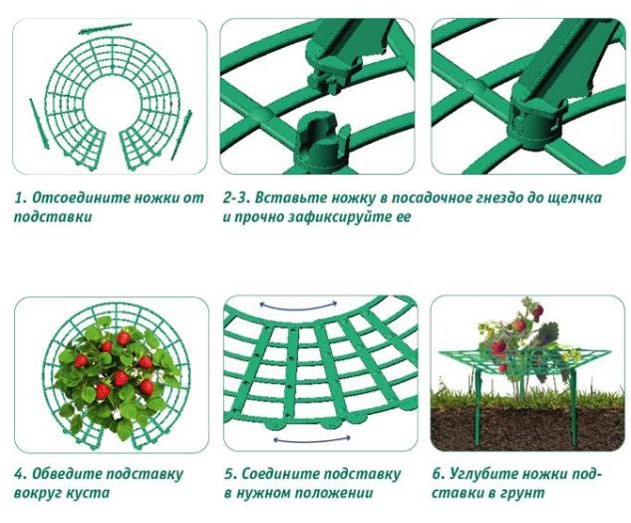 1. Отсоедините ножки от подставки

2-3. Вставьте ножку в посадочное гнездо до щелчка и прочно зафиксируйте ее

4. Обведите подставку вокруг куста

5. Соедините подставку в нужном положении

6. Углубите ножки подставки в грунт