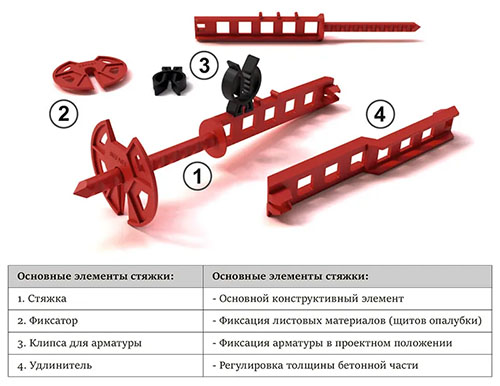 3

2

4

1

| Основные элементы стяжки: | Основные элементы стяжки: |
|---|---|
| 1. Стяжка | - Основной конструктивный элемент |
| 2. Фиксатор | - Фиксация листовых материалов (щитов опалубки) |
| 3. Клипса для арматуры | - Фиксация арматуры в проектном положении |
| 4. Удлинитель | - Регулировка толщины бетонной части |