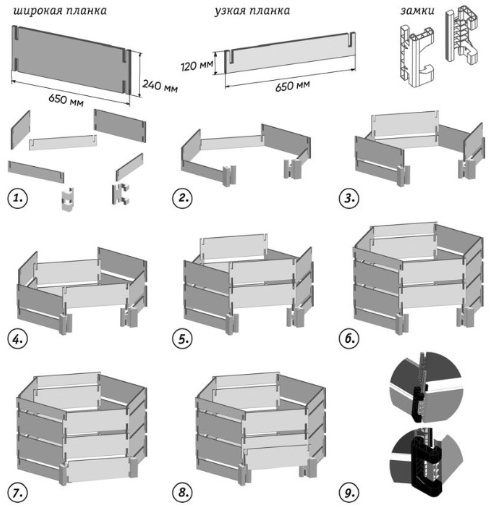 широкая планка

650 мм

240 мм

узкая планка

120 мм

650 мм

замки

1.

2.

3.

4.

5.

6.

7.

8.

9.