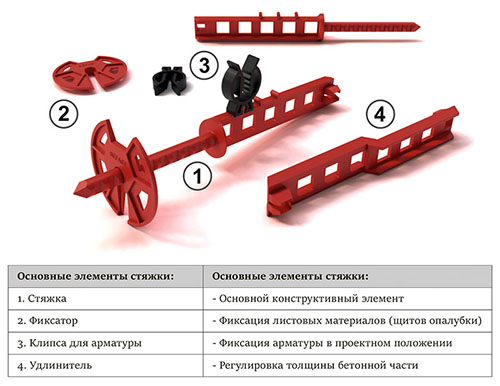 3

2

4

1

| Основные элементы стяжки: | Основные элементы стяжки: |
|---|---|
| 1. Стяжка | - Основной конструктивный элемент |
| 2. Фиксатор | - Фиксация листовых материалов (щитов опалубки) |
| 3. Клипса для арматуры | - Фиксация арматуры в проектном положении |
| 4. Удлинитель | - Регулировка толщины бетонной части |